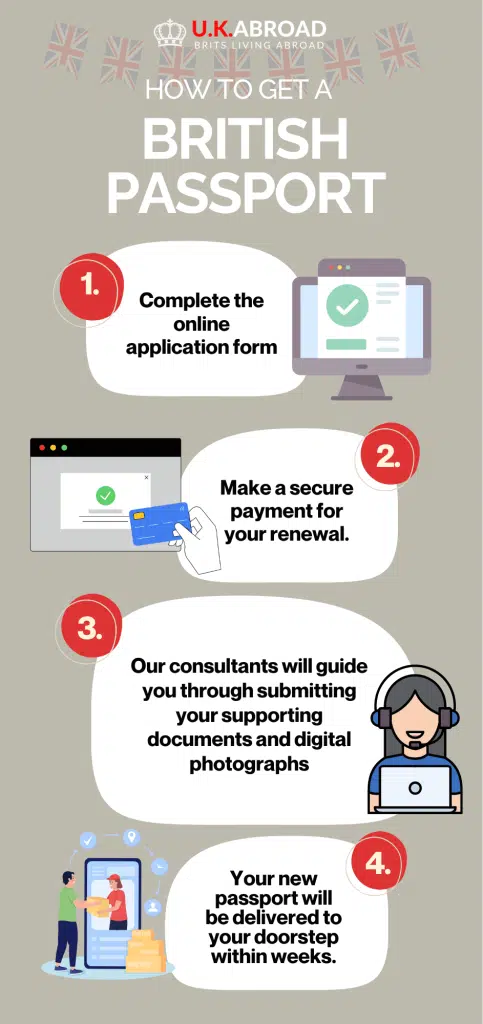 U.K.ABROAD
BRITS LIVING ABROAD

HOW TO GET A
BRITISH PASSPORT

1.
Complete the online application form

2.
Make a secure payment for your renewal.

3.
Our consultants will guide you through submitting your supporting documents and digital photographs

4.
Your new passport will be delivered to your doorstep within weeks.