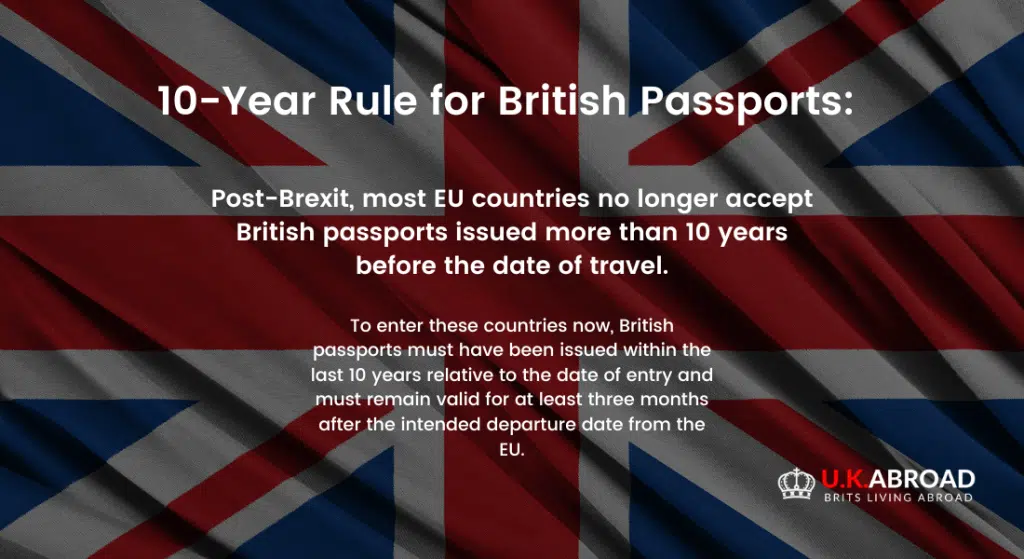 10-Year Rule for British Passports:

Post-Brexit, most EU countries no longer accept British passports issued more than 10 years before the date of travel.

To enter these countries now, British passports must have been issued within the last 10 years relative to the date of entry and must remain valid for at least three months after the intended departure date from the EU.

U.K.ABROAD
BRITS LIVING ABROAD