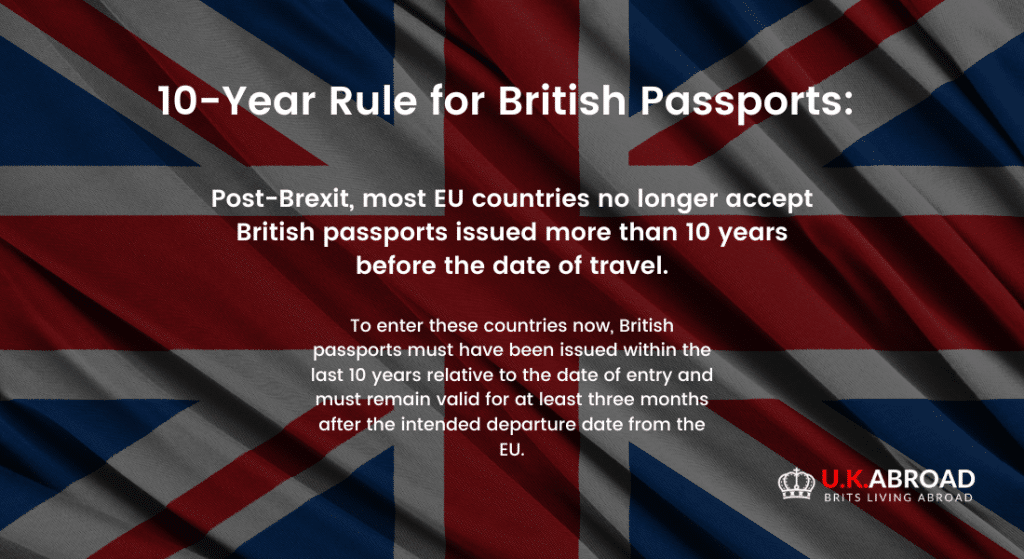 10-Year Rule for British Passports:

Post-Brexit, most EU countries no longer accept British passports issued more than 10 years before the date of travel.

To enter these countries now, British passports must have been issued within the last 10 years relative to the date of entry and must remain valid for at least three months after the intended departure date from the EU.

U.K.ABROAD
BRITS LIVING ABROAD