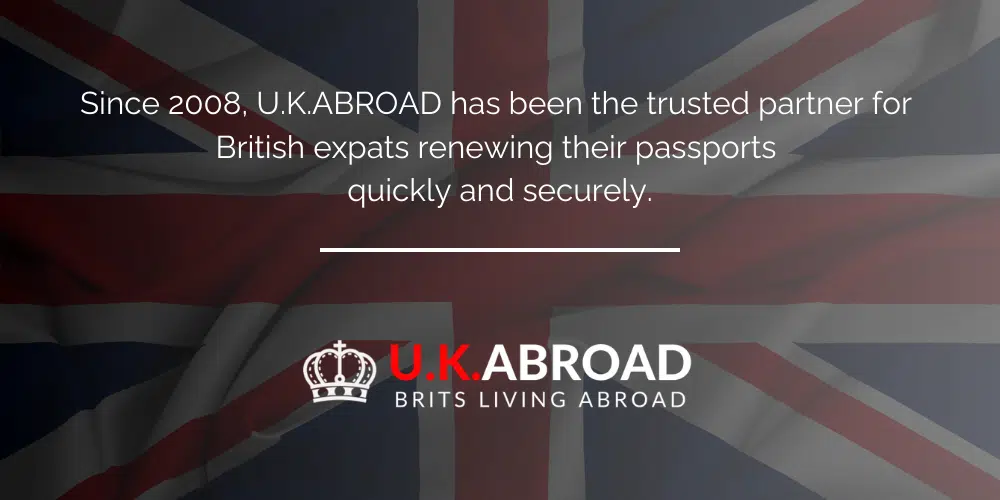 Since 2008, U.K.ABROAD has been the trusted partner for British expats renewing their passports quickly and securely.

U.K.ABROAD
BRITS LIVING ABROAD