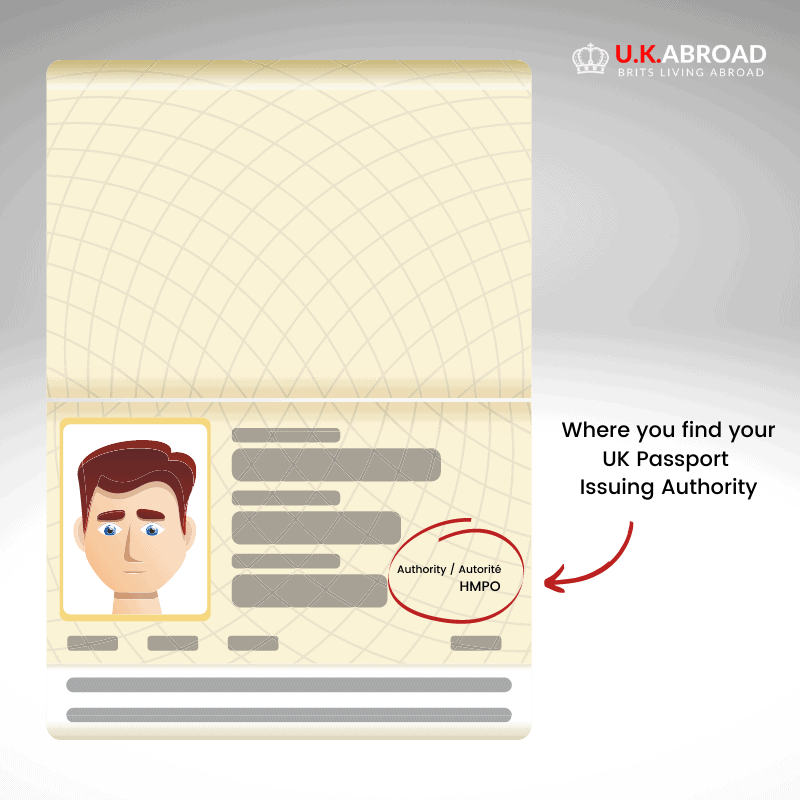 U.K.ABROAD
BRITS LIVING ABROAD

Authority / Autorité
HMPO

Where you find your UK Passport Issuing Authority